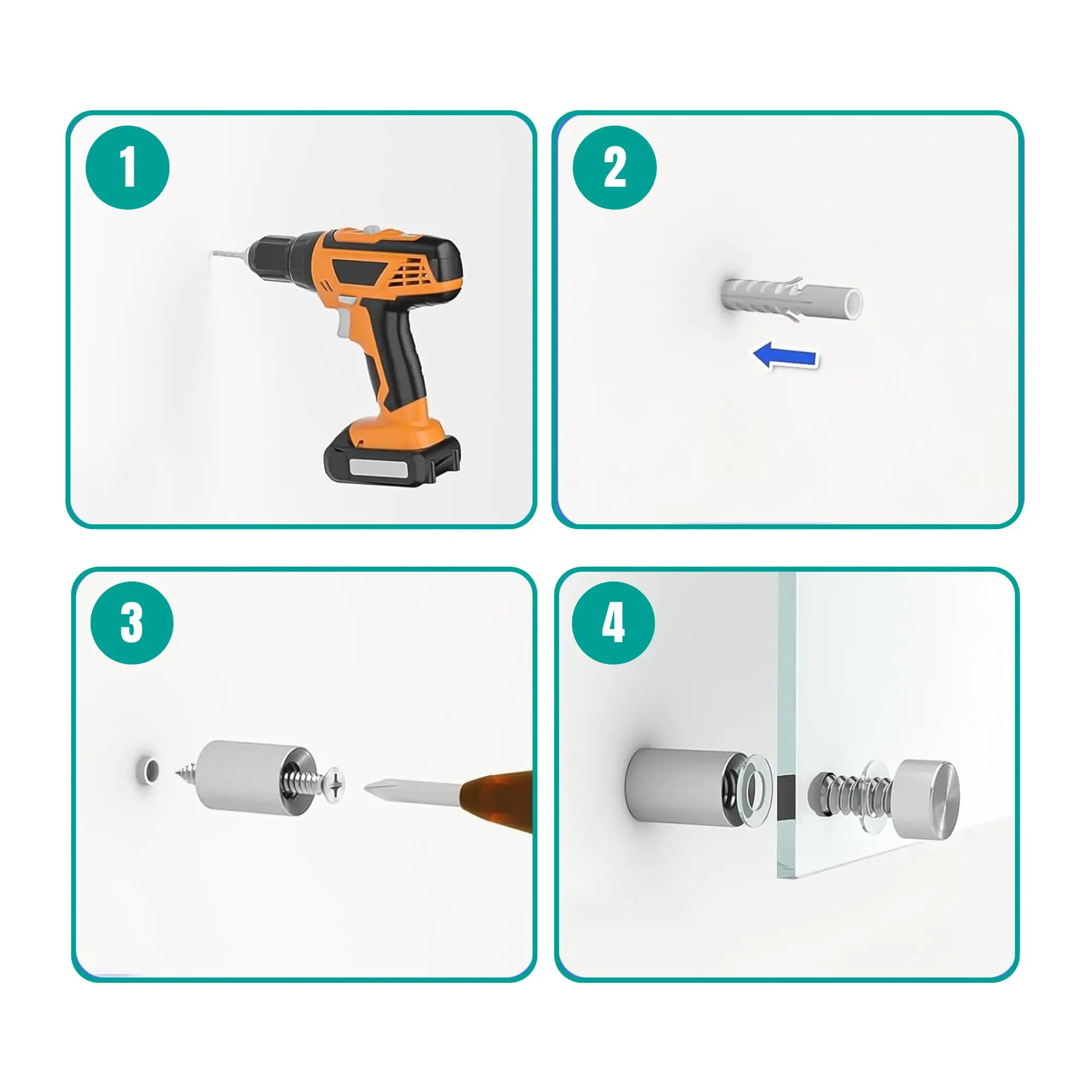 1

2

3

4